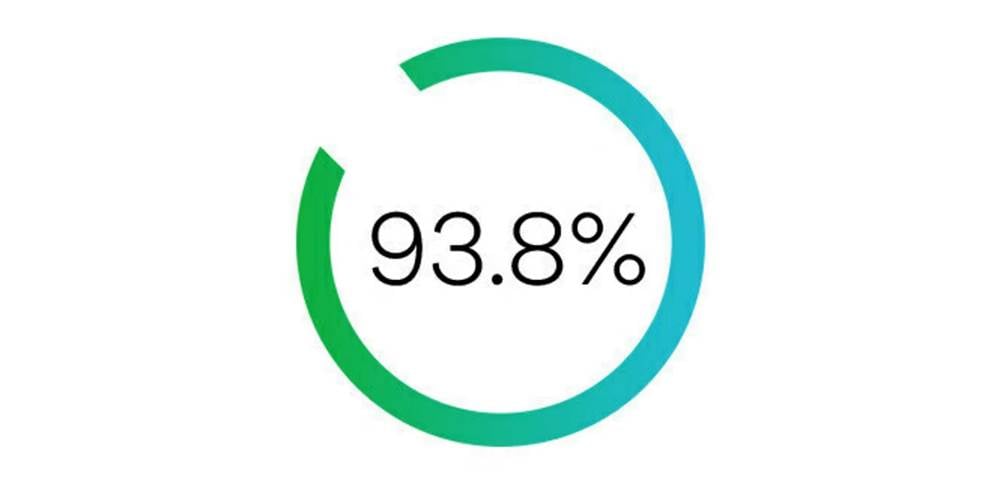 93.8%