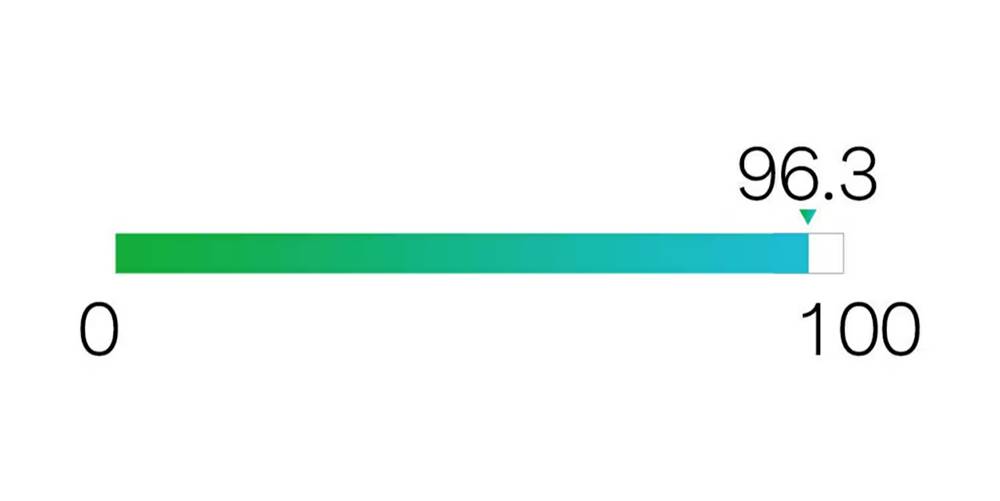 96.3

0

100